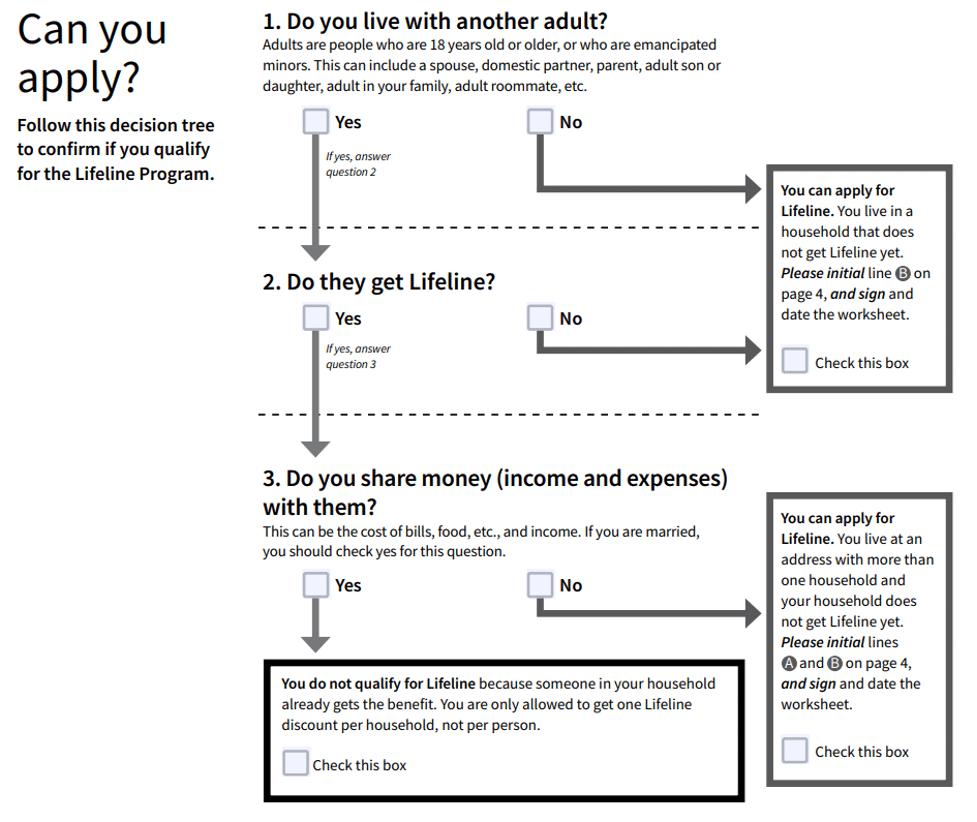 Can you apply?

Follow this decision tree to confirm if you qualify for the Lifeline Program.

1. Do you live with another adult?
Adults are people who are 18 years old or older, or who are emancipated minors. This can include a spouse, domestic partner, parent, adult son or daughter, adult in your family, adult roommate, etc.

Yes

If yes, answer question 2

No

You can apply for Lifeline. You live in a household that does not get Lifeline yet. Please initial line B on page 4, and sign and date the worksheet.

Check this box

2. Do they get Lifeline?

Yes

If yes, answer question 3

No

3. Do you share money (income and expenses) with them?
This can be the cost of bills, food, etc., and income. If you are married, you should check yes for this question.

Yes

No

You can apply for Lifeline. You live at an address with more than one household and your household does not get Lifeline yet. Please initial lines A and B on page 4, and sign and date the worksheet.

Check this box

You do not qualify for Lifeline because someone in your household already gets the benefit. You are only allowed to get one Lifeline discount per household, not per person.

Check this box